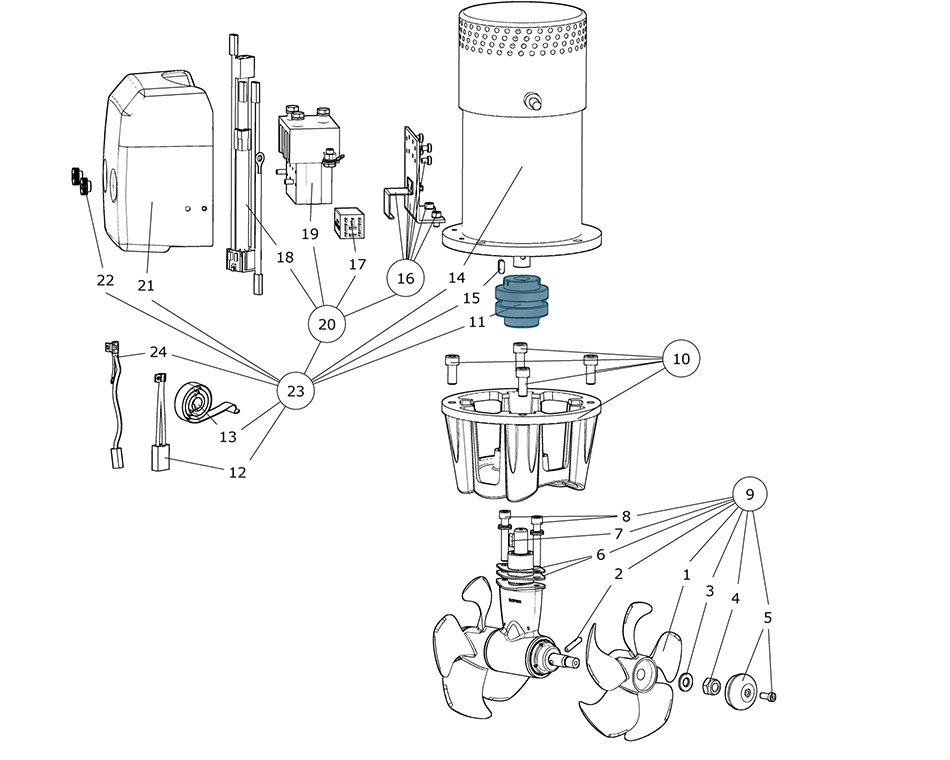 22
21
18
19
17
16
14
15
11
20
24
23
13
12
10
9
8
7
6
2
1
3
4
5