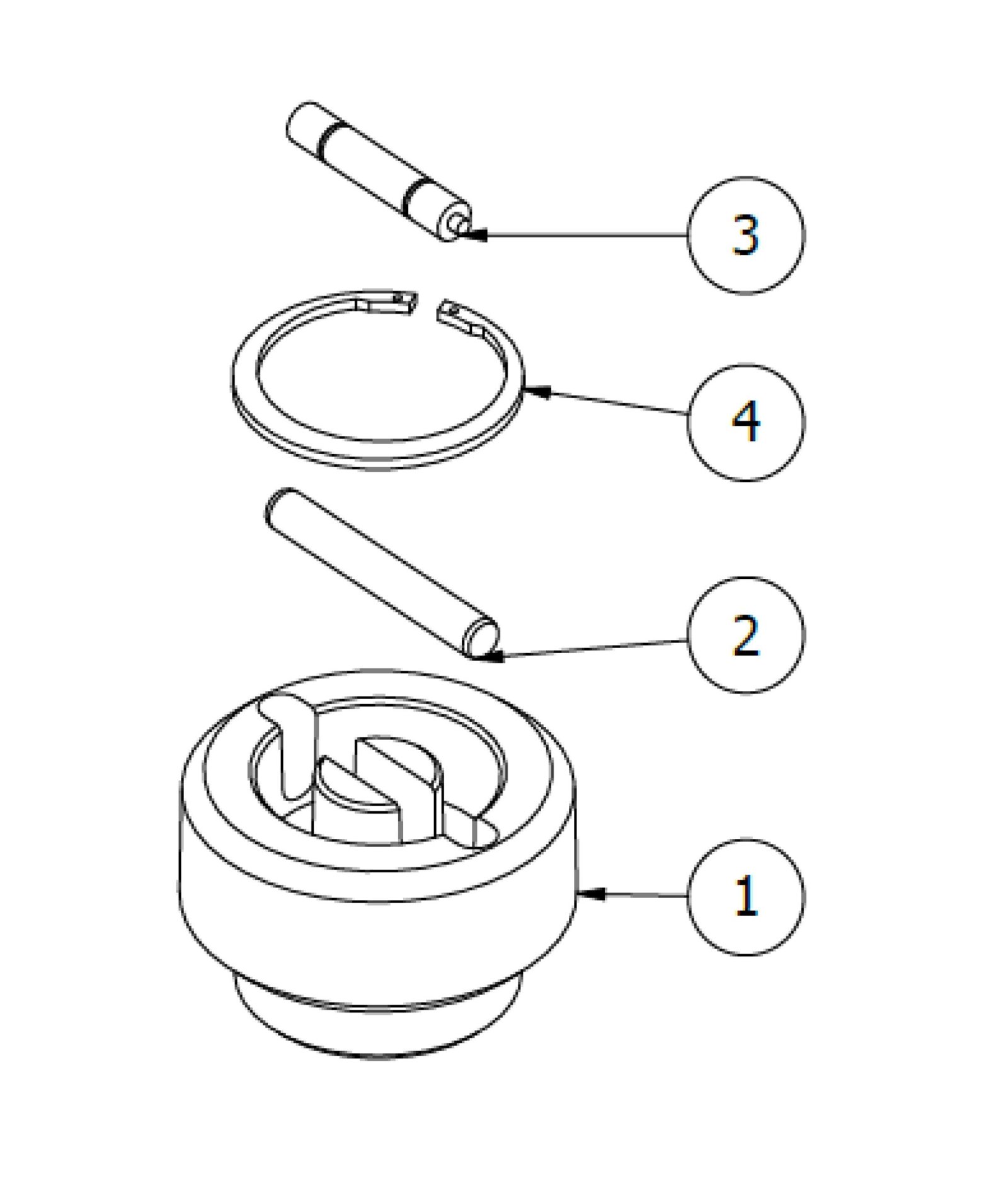 3

4

2

1